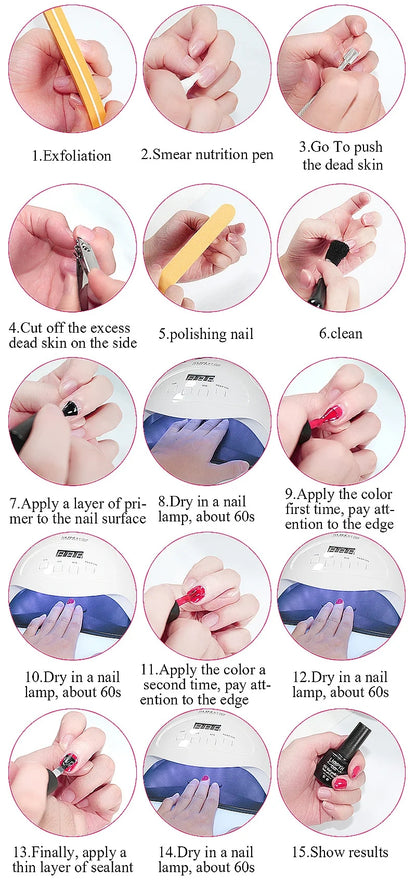 1.Exfoliation

2.Smear nutrition pen

3.Go To push the dead skin

4.Cut off the excess dead skin on the side

5.polishing nail

6.clean

7.Apply a layer of primer to the nail surface

8.Dry in a nail lamp, about 60s

9.Apply the color first time, pay attention to the edge

10.Dry in a nail lamp, about 60s

11.Apply the color a second time, pay attention to the edge

12.Dry in a nail lamp, about 60s

13.Finally, apply a thin layer of sealant

14.Dry in a nail lamp, about 60s

15.Show results