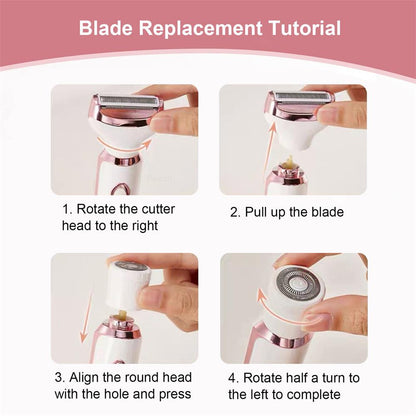 Blade Replacement Tutorial

1. Rotate the cutter head to the right

2. Pull up the blade

3. Align the round head with the hole and press

4. Rotate half a turn to the left to complete