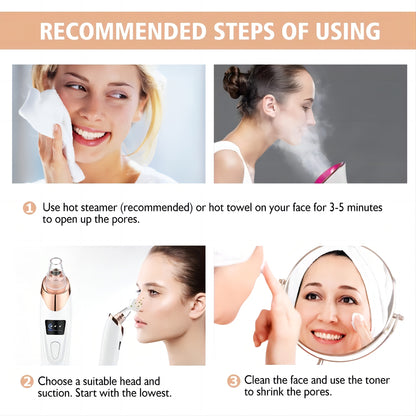 RECOMMENDED STEPS OF USING

1 Use hot steamer (recommended) or hot towel on your face for 3-5 minutes to open up the pores.

2 Choose a suitable head and suction. Start with the lowest.

3 Clean the face and use the toner to shrink the pores.