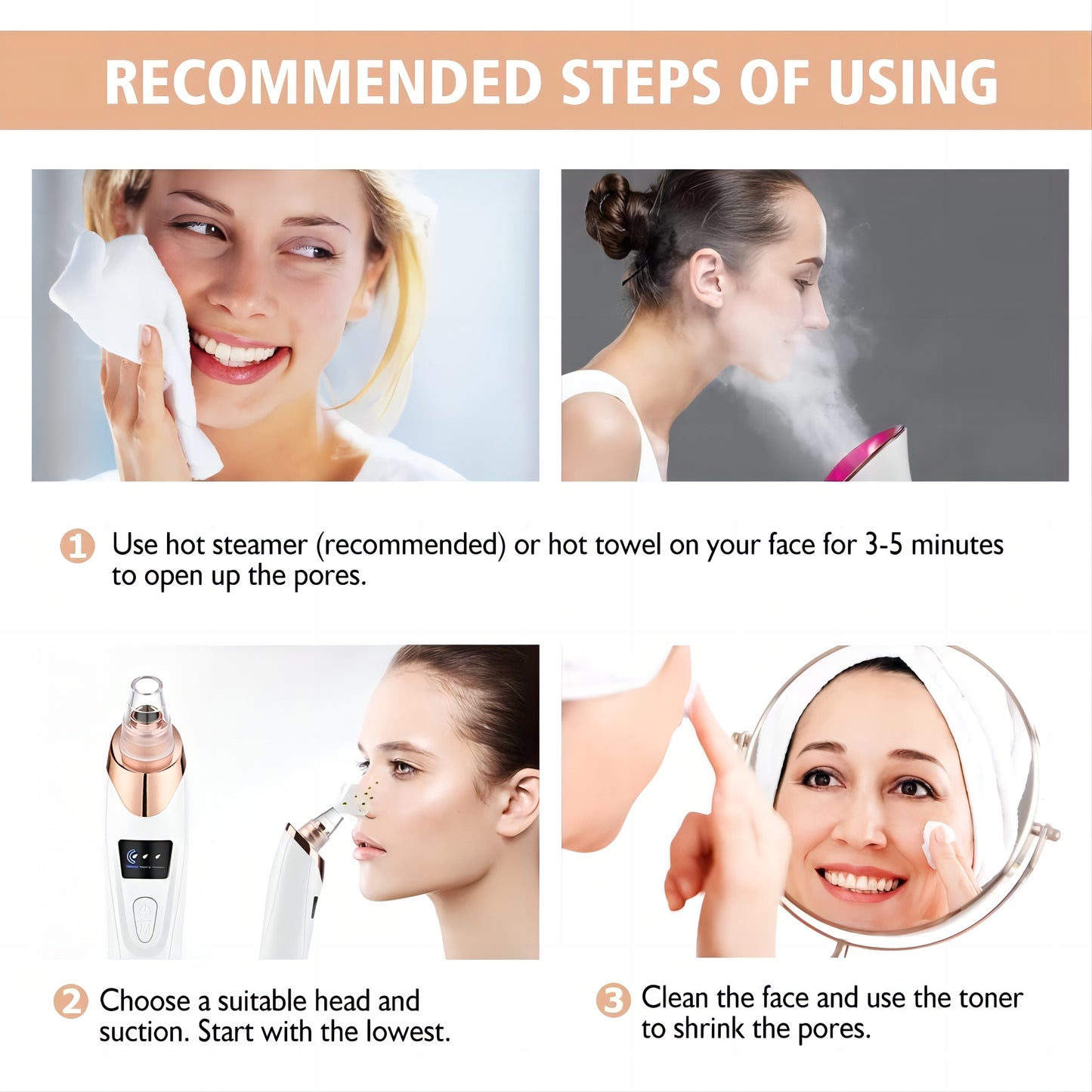 RECOMMENDED STEPS OF USING

1 Use hot steamer (recommended) or hot towel on your face for 3-5 minutes to open up the pores.

2 Choose a suitable head and suction. Start with the lowest.

3 Clean the face and use the toner to shrink the pores.