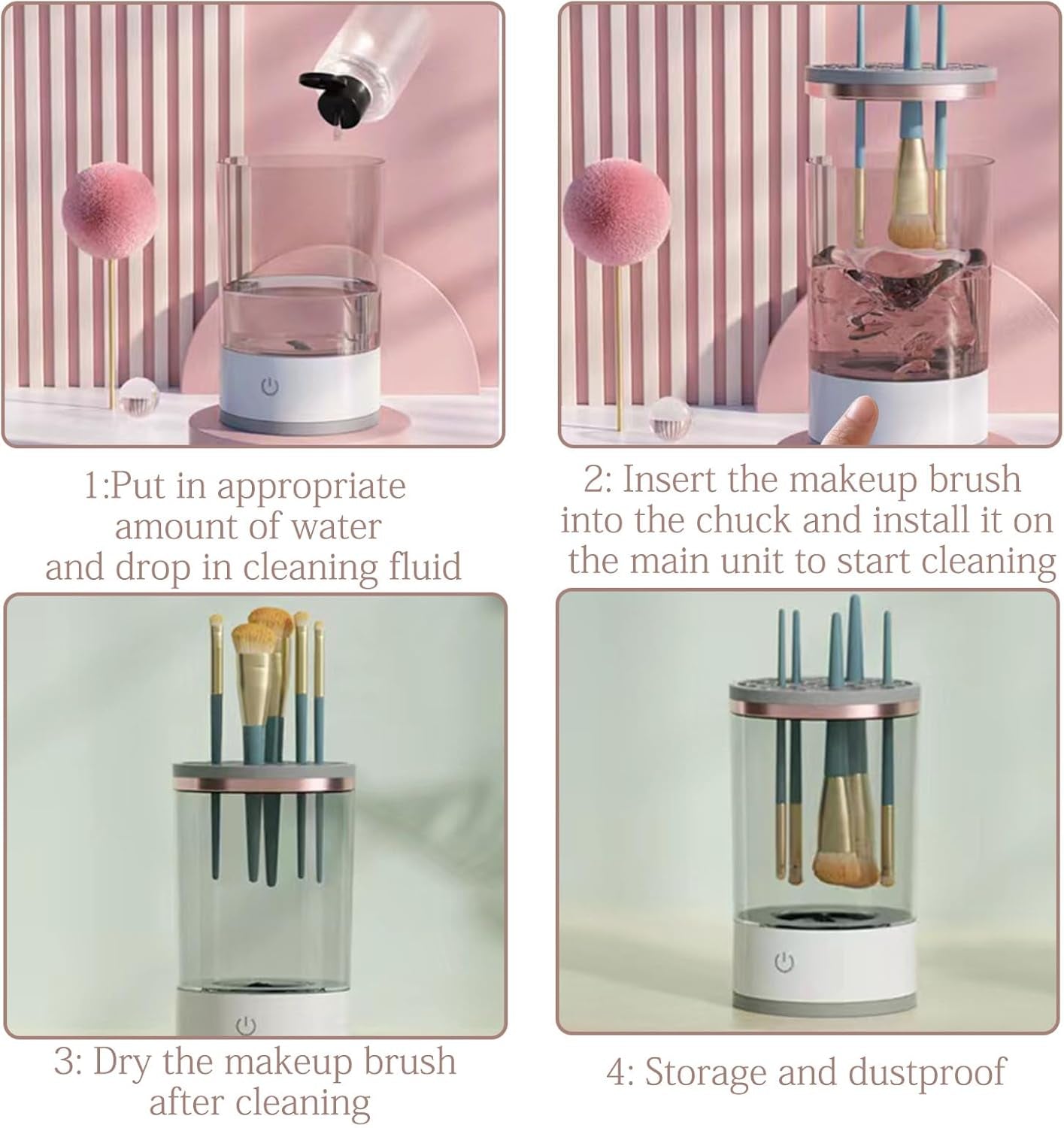 1:Put in appropriate amount of water and drop in cleaning fluid

2: Insert the makeup brush into the chuck and install it on the main unit to start cleaning

3: Dry the makeup brush after cleaning

4: Storage and dustproof